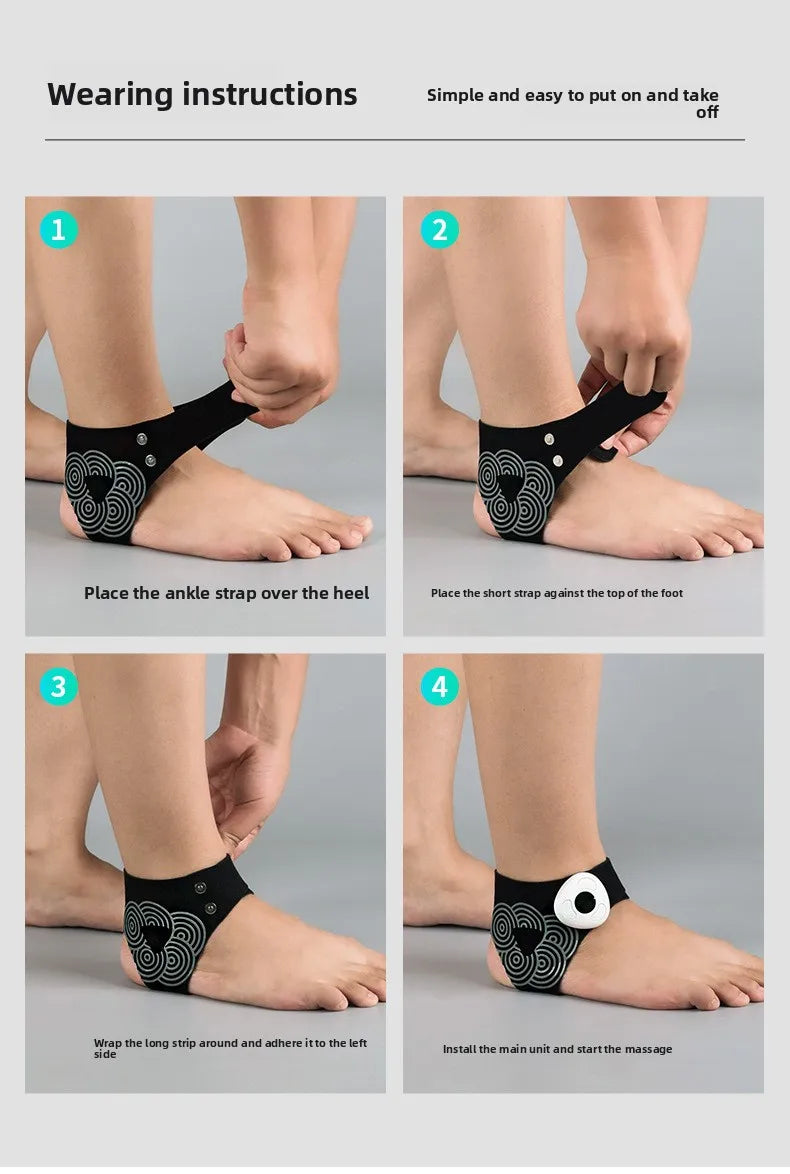 Wearing instructions

Simple and easy to put on and take off

1

Place the ankle strap over the heel

2

Place the short strap against the top of the foot

3

Wrap the long strip around and adhere it to the left side

4

Install the main unit and start the massage